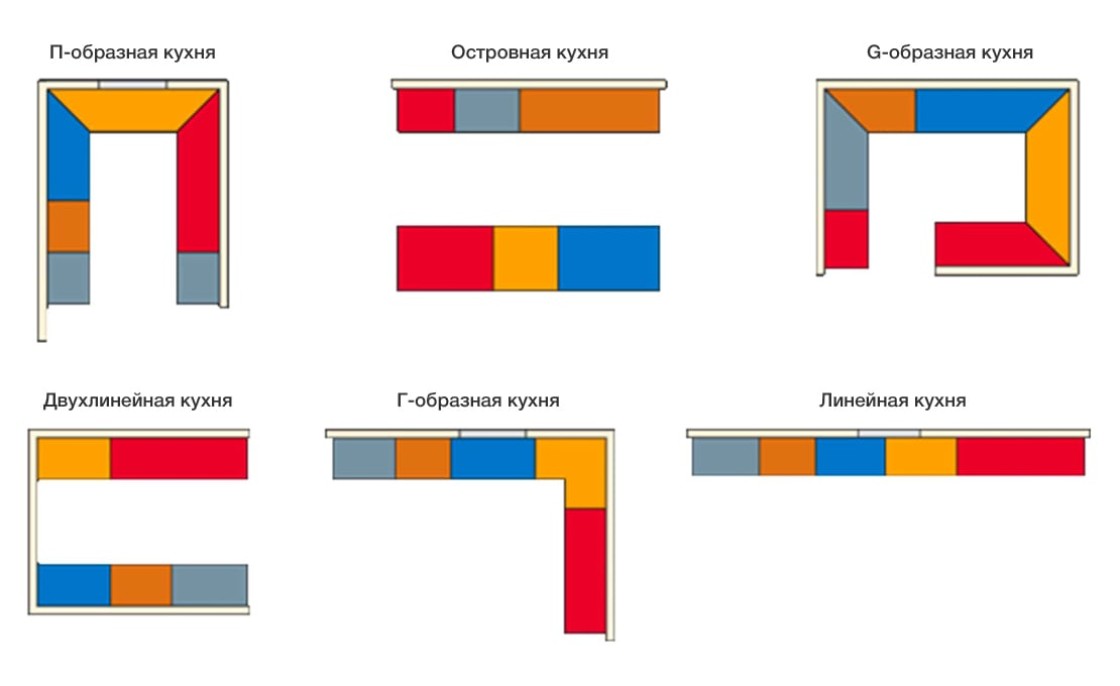 П-образная кухня

Островная кухня

G-образная кухня

Двухлинейная кухня

Г-образная кухня

Линейная кухня