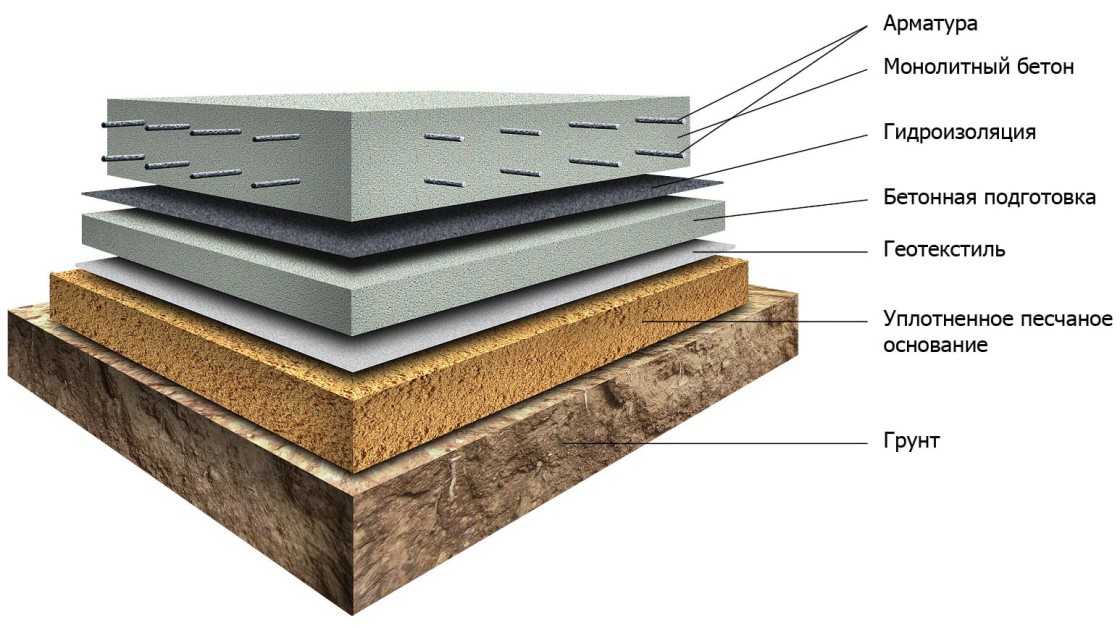 Арматура

Монолитный бетон

Гидроизоляция

Бетонная подготовка

Геотекстиль

Уплотненное песчаное основание

Грунт